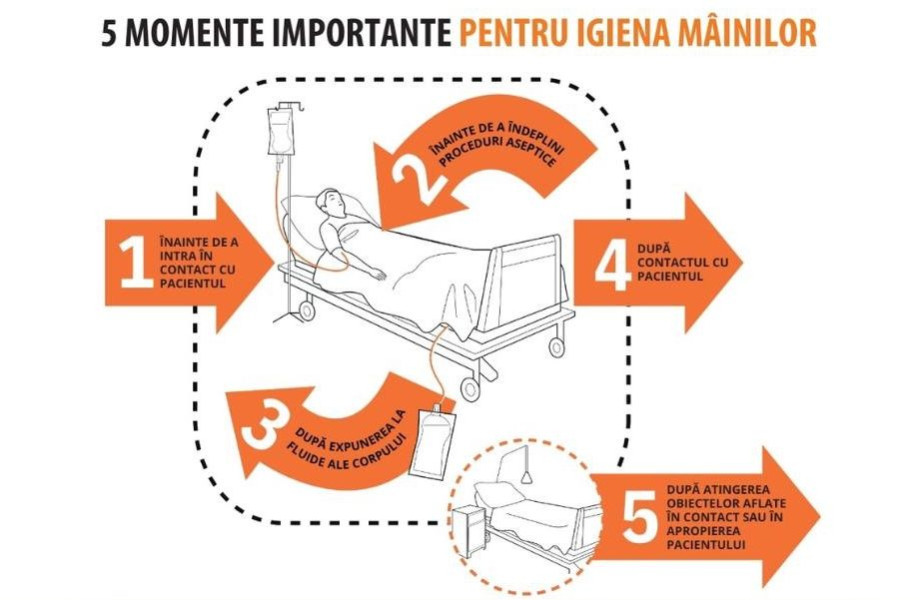 5 MOMENTE IMPORTANTE PENTRU IGIENA MÂINILOR

1
ÎNAINTE DE A INTRA ÎN CONTACT CU PACIENTUL

2
ÎNAINTE DE A ÎNDEPLINI PROCEDURI ASEPTICE

3
DUPĂ EXPUNEREA LA FLUIDE ALE CORPULUI

4
DUPĂ CONTACTUL CU PACIENTUL

5
DUPĂ ATINGEREA OBIECTELOR AFLATE ÎN CONTACT SAU ÎN APROPIEREA PACIENTULUI